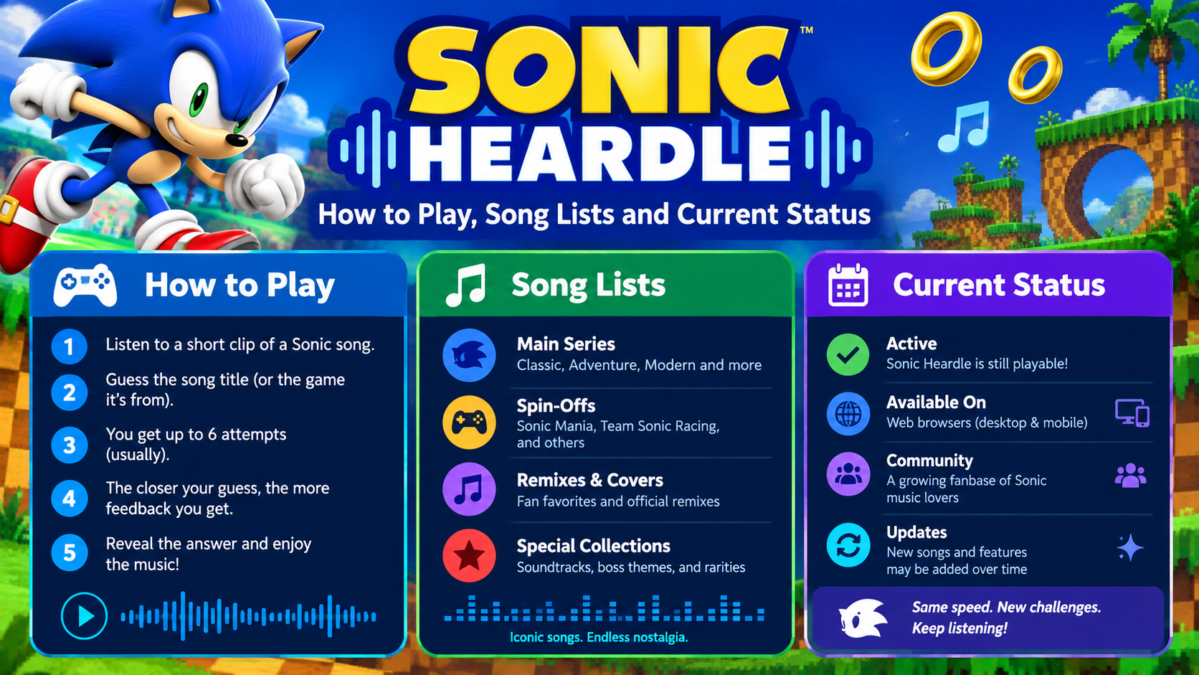 SONIC™
HEARDLE
How to Play, Song Lists and Current Status

How to Play

1 Listen to a short clip of a Sonic song.

2 Guess the song title (or the game it's from).

3 You get up to 6 attempts (usually).

4 The closer your guess, the more feedback you get.

5 Reveal the answer and enjoy the music!

Song Lists

Main Series
Classic, Adventure, Modern and more

Spin-Offs
Sonic Mania, Team Sonic Racing, and others

Remixes & Covers
Fan favorites and official remixes

Special Collections
Soundtracks, boss themes, and rarities

Iconic songs. Endless nostalgia.

Current Status

Active
Sonic Heardle is still playable!

Available On
Web browsers (desktop & mobile)

Community
A growing fanbase of Sonic music lovers

Updates
New songs and features may be added over time

Same speed. New challenges.
Keep listening!